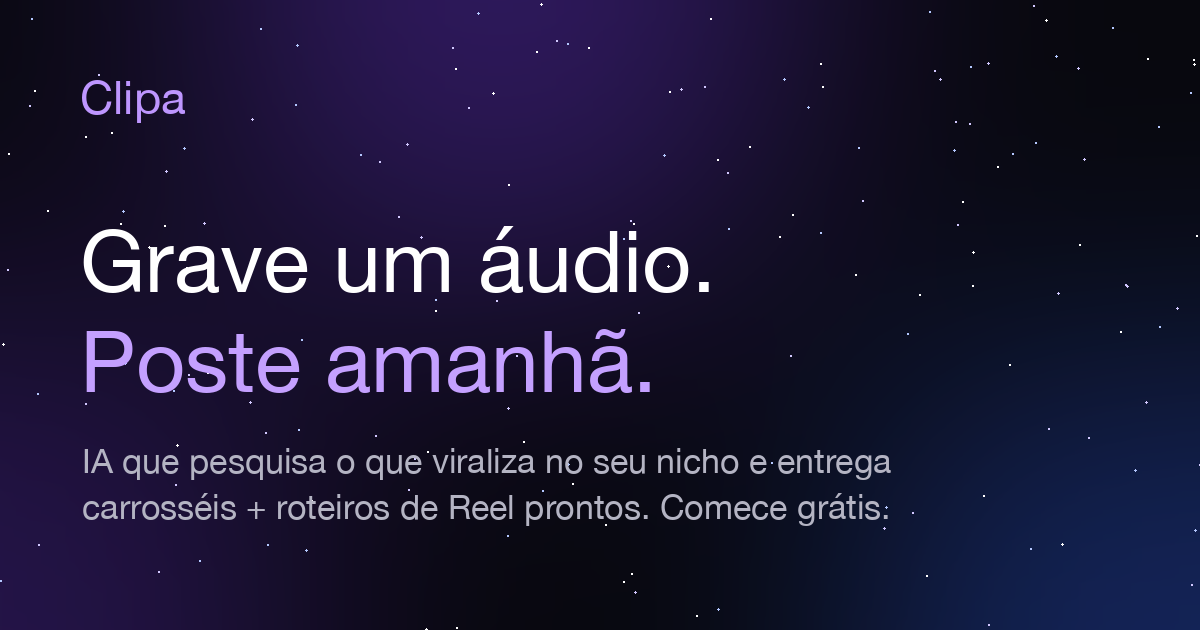 Clipa

Grave um áudio.
Poste amanhã.

IA que pesquisa o que viraliza no seu nicho e entrega carrosséis + roteiros de Reel prontos. Comece grátis.